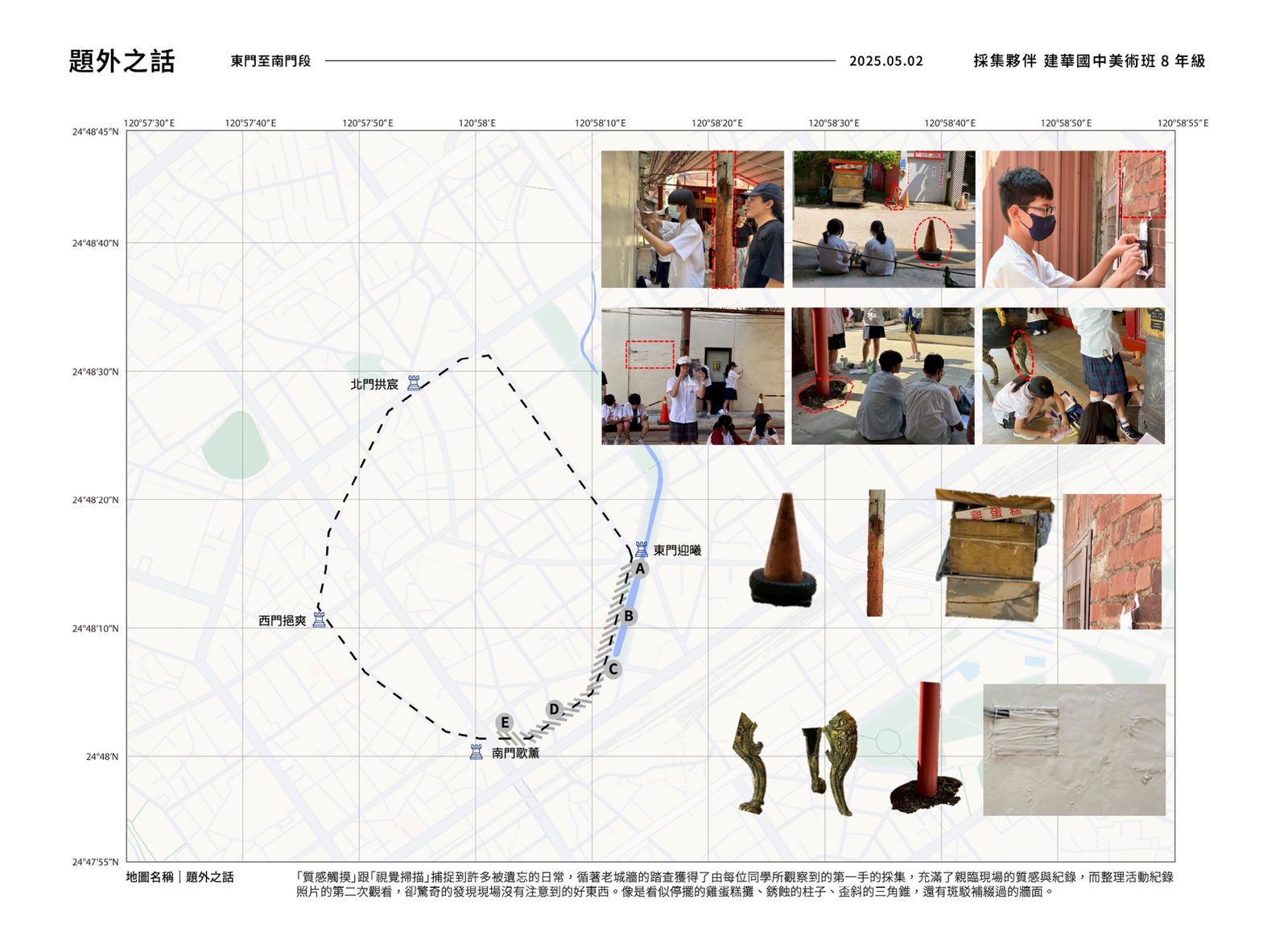 題外之話

東門至南門段

2025.05.02

採集夥伴 建華國中美術班 8 年級

120°57′30″E
120°57′40″E
120°57′50″E
120°58′E
120°58′10″E
120°58′20″E
120°58′30″E
120°58′40″E
120°58′50″E
120°58′55″E

24°48′45″N
24°48′40″N
24°48′30″N
24°48′20″N
24°48′10″N
24°48′N
24°47′55″N

北門拱宸

東門迎曦

西門挹爽

南門歌薰

A
B
C
D
E

雞蛋糕

地圖名稱｜題外之話

「質感觸摸」跟「視覺掃描」捕捉到許多被遺忘的日常，循著老城牆的踏查獲得了由每位同學所觀察到的第一手的採集，充滿了親臨現場的質感與紀錄，而整理活動紀錄照片的第二次觀看，卻驚奇的發現現場沒有注意到的好東西。像是看似停擺的雞蛋糕攤、銹蝕的柱子、歪斜的三角錐，還有斑駁補綴過的牆面。